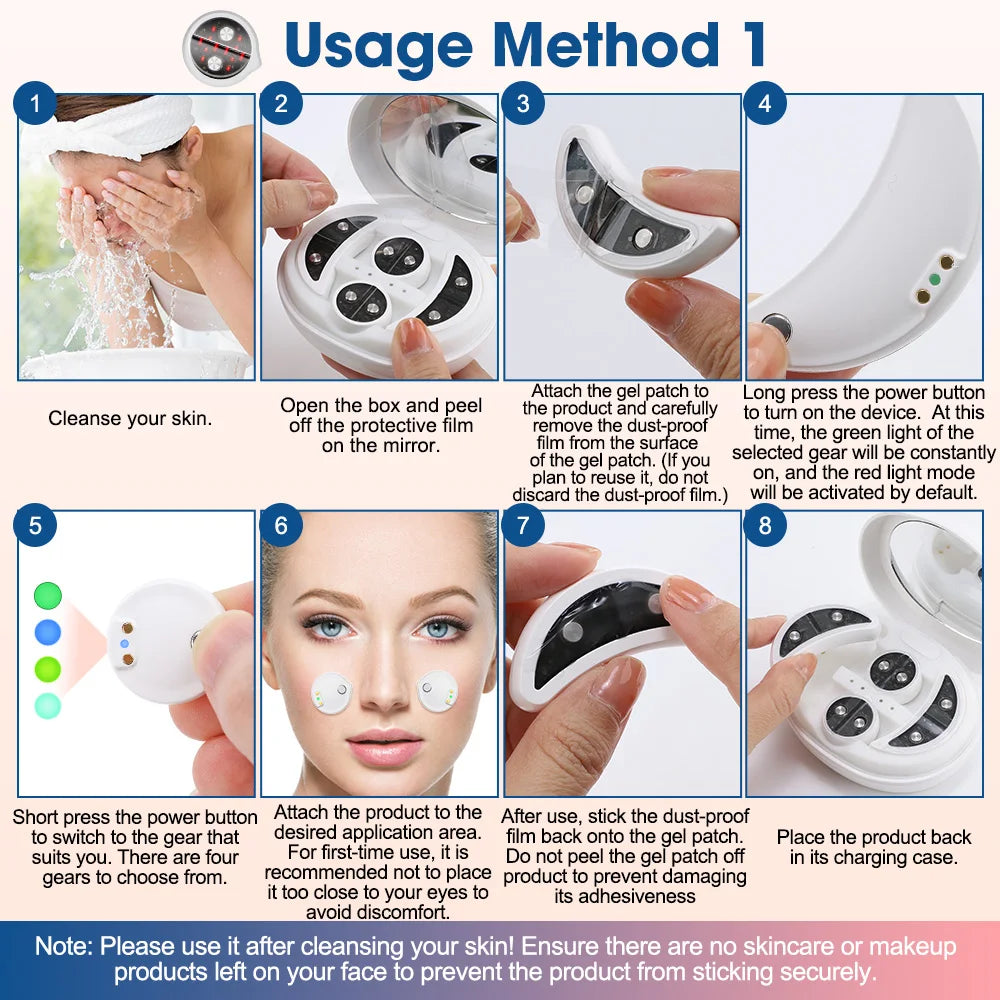 Usage Method 1

1

Cleanse your skin.

2

Open the box and peel off the protective film on the mirror.

3

Attach the gel patch to the product and carefully remove the dust-proof film from the surface of the gel patch. (If you plan to reuse it, do not discard the dust-proof film.)

4

Long press the power button to turn on the device. At this time, the green light of the selected gear will be constantly on, and the red light mode will be activated by default.

5

Short press the power button to switch to the gear that suits you. There are four gears to choose from.

6

Attach the product to the desired application area. For first-time use, it is recommended not to place it too close to your eyes to avoid discomfort.

7

After use, stick the dust-proof film back onto the gel patch. Do not peel the gel patch off product to prevent damaging its adhesiveness

8

Place the product back in its charging case.

Note: Please use it after cleansing your skin! Ensure there are no skincare or makeup products left on your face to prevent the product from sticking securely.